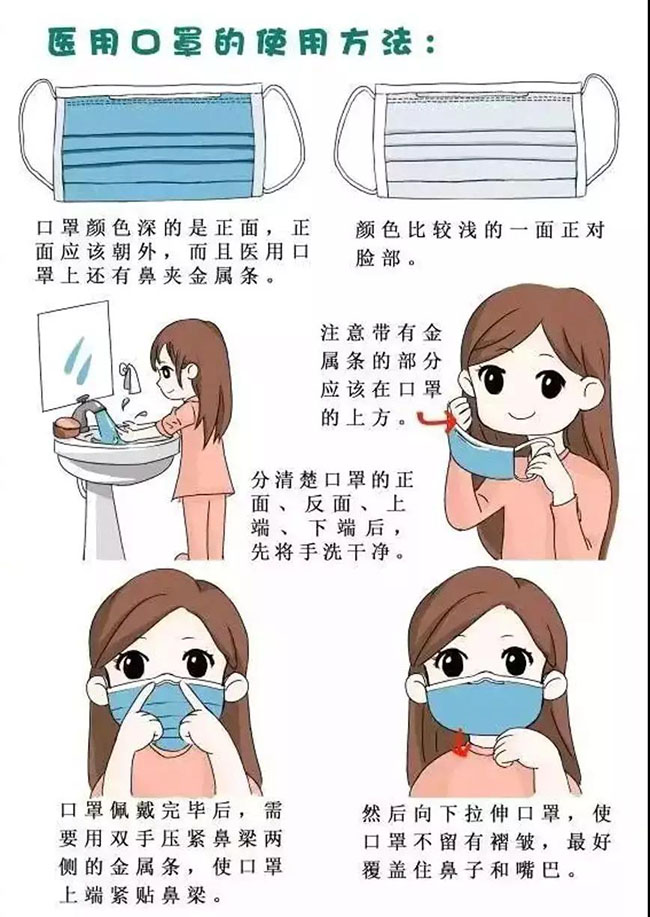 医用口罩的使用方法：

口罩颜色深的是正面，正面应该朝外，而且医用口罩上还有鼻夹金属条。

颜色比较浅的一面正对脸部。

注意带有金属条的部分应该在口罩的上方。

分清楚口罩的正面、反面、上端、下端后，先将手洗干净。

口罩佩戴完毕后，需要用双手压紧鼻梁两侧的金属条，使口罩上端紧贴鼻梁。

然后向下拉伸口罩，使口罩不留有褶皱，最好覆盖住鼻子和嘴巴。