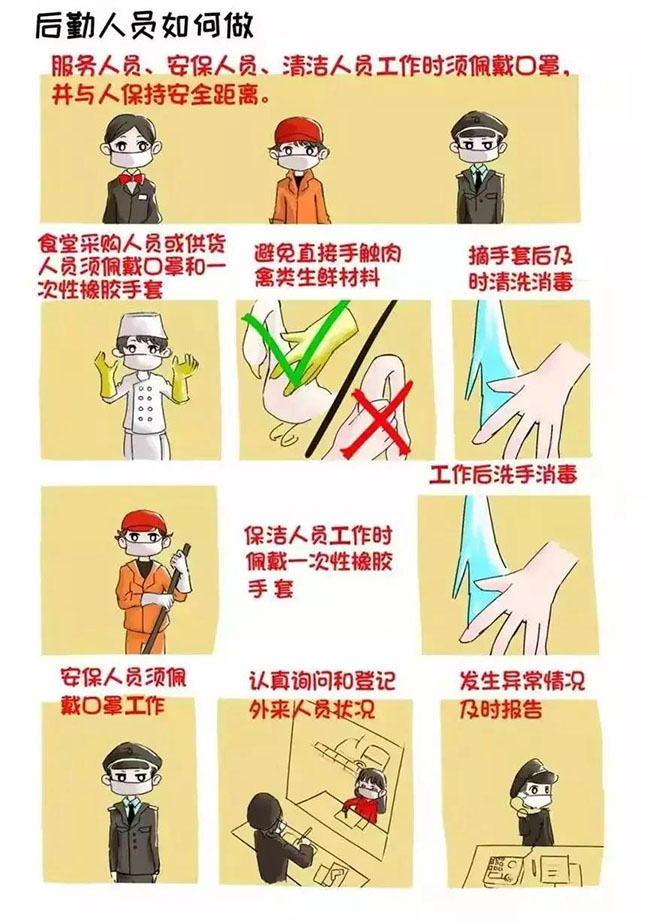 后勤人员如何做

服务人员、安保人员、清洁人员工作时须佩戴口罩，并与人保持安全距离。

食堂采购人员或供货人员须佩戴口罩和一次性橡胶手套

避免直接手触肉禽类生鲜材料

摘手套后及时清洗消毒

工作后洗手消毒

保洁人员工作时佩戴一次性橡胶手套

安保人员须佩戴口罩工作

认真询问和登记外来人员状况

发生异常情况及时报告